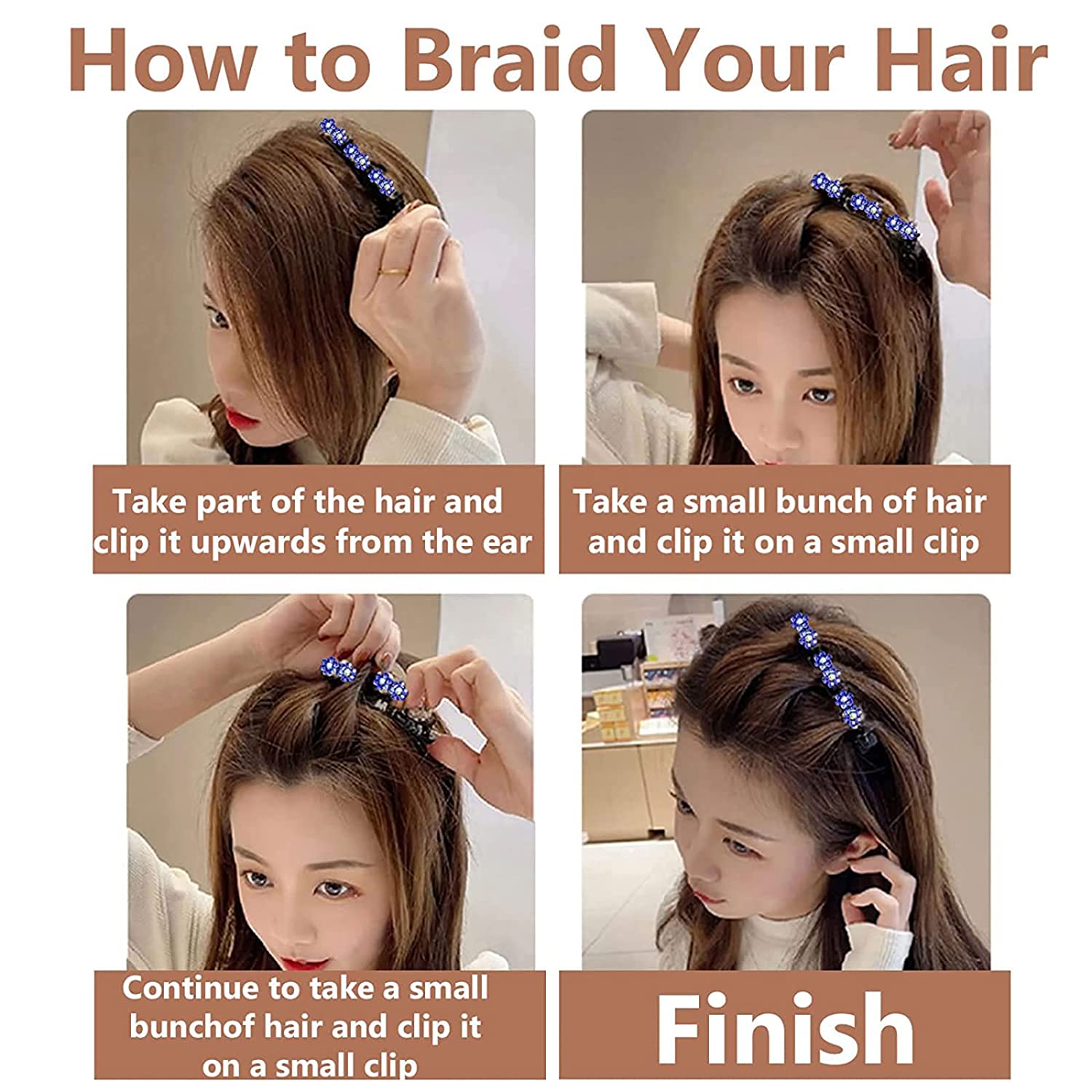 How to Braid Your Hair

Take part of the hair and clip it upwards from the ear

Take a small bunch of hair and clip it on a small clip

Continue to take a small bunchof hair and clip it on a small clip

Finish